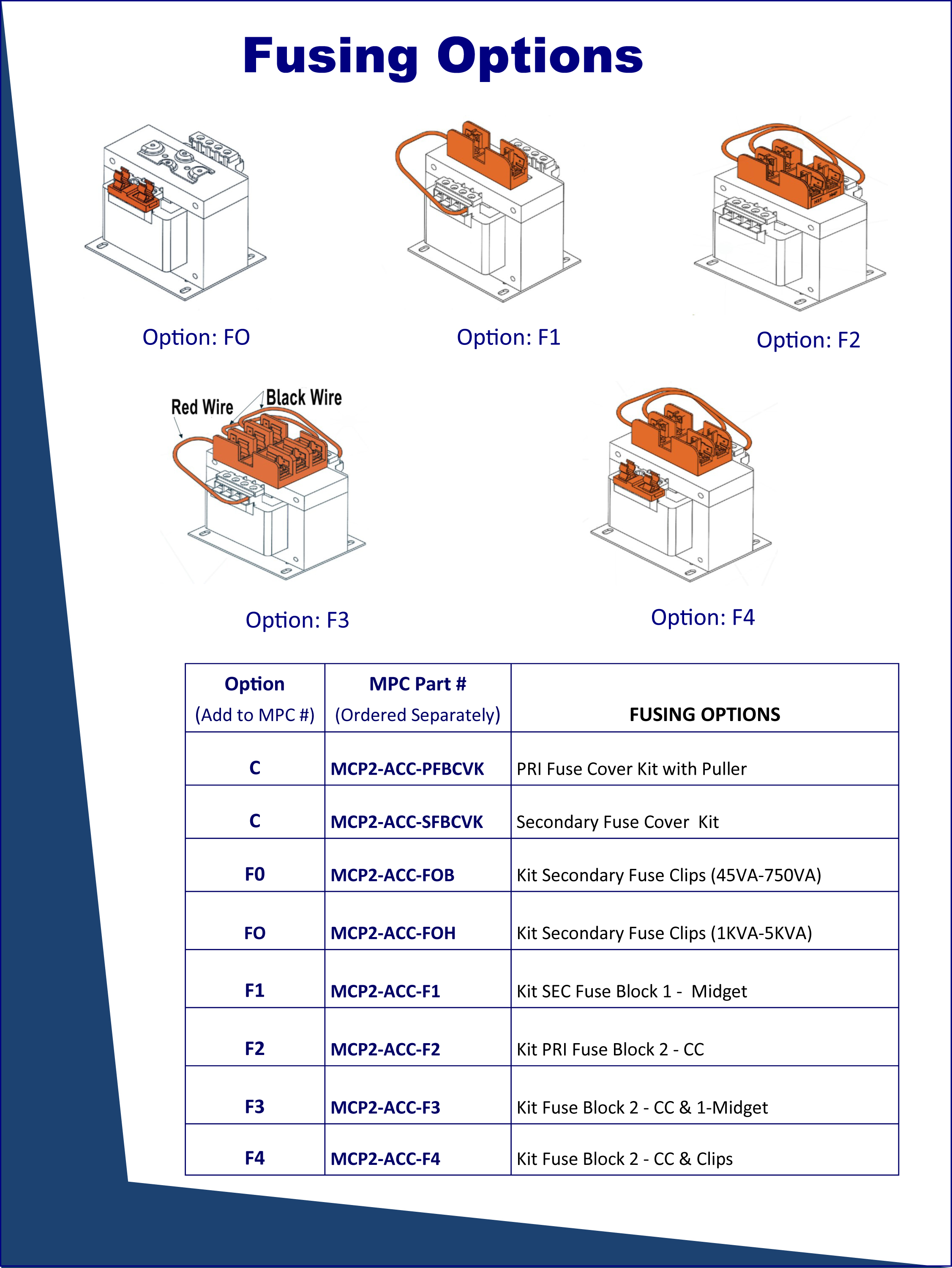 Fusing Options

Option: FO

Option: F1

Option: F2

Red Wire

Black Wire

Option: F3

Option: F4

| Option (Add to MPC #) | MPC Part # (Ordered Separately) | FUSING OPTIONS |
|---|---|---|
| C | MCP2-ACC-PFBCVK | PRI Fuse Cover Kit with Puller |
| C | MCP2-ACC-SFBCVK | Secondary Fuse Cover Kit |
| F0 | MCP2-ACC-FOB | Kit Secondary Fuse Clips (45VA-750VA) |
| FO | MCP2-ACC-FOH | Kit Secondary Fuse Clips (1KVA-5KVA) |
| F1 | MCP2-ACC-F1 | Kit SEC Fuse Block 1 - Midget |
| F2 | MCP2-ACC-F2 | Kit PRI Fuse Block 2 - CC |
| F3 | MCP2-ACC-F3 | Kit Fuse Block 2 - CC & 1-Midget |
| F4 | MCP2-ACC-F4 | Kit Fuse Block 2 - CC & Clips |